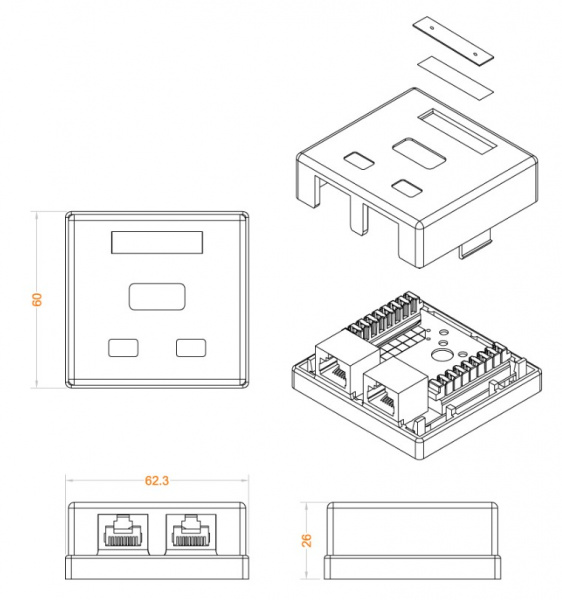 60

62.3

26