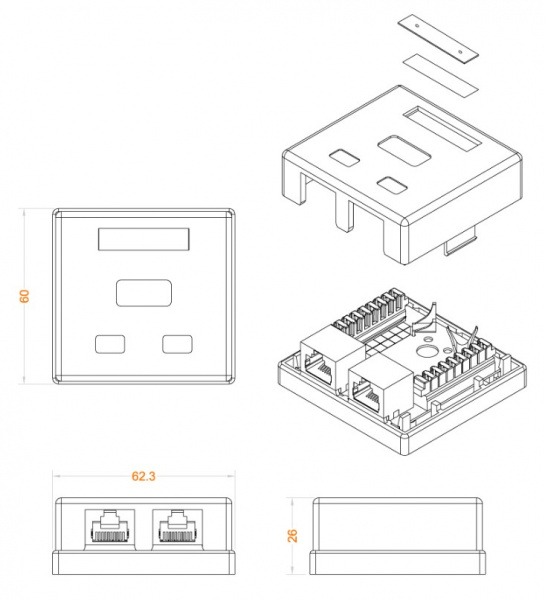 60

62.3

26